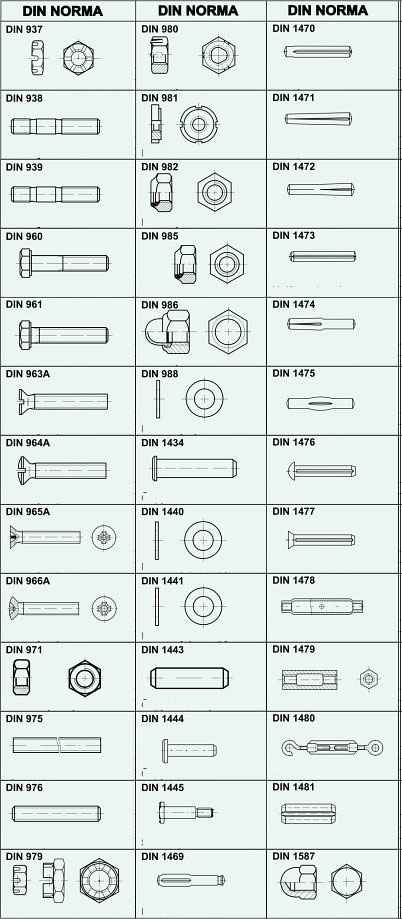 | DIN NORMA | DIN NORMA | DIN NORMA |
|---|---|---|
| DIN 937 | DIN 980 | DIN 1470 |
| DIN 938 | DIN 981 | DIN 1471 |
| DIN 939 | DIN 982 | DIN 1472 |
| DIN 960 | DIN 985 | DIN 1473 |
| DIN 961 | DIN 986 | DIN 1474 |
| DIN 963A | DIN 988 | DIN 1475 |
| DIN 964A | DIN 1434 | DIN 1476 |
| DIN 965A | DIN 1440 | DIN 1477 |
| DIN 966A | DIN 1441 | DIN 1478 |
| DIN 971 | DIN 1443 | DIN 1479 |
| DIN 975 | DIN 1444 | DIN 1480 |
| DIN 976 | DIN 1445 | DIN 1481 |
| DIN 979 | DIN 1469 | DIN 1587 |