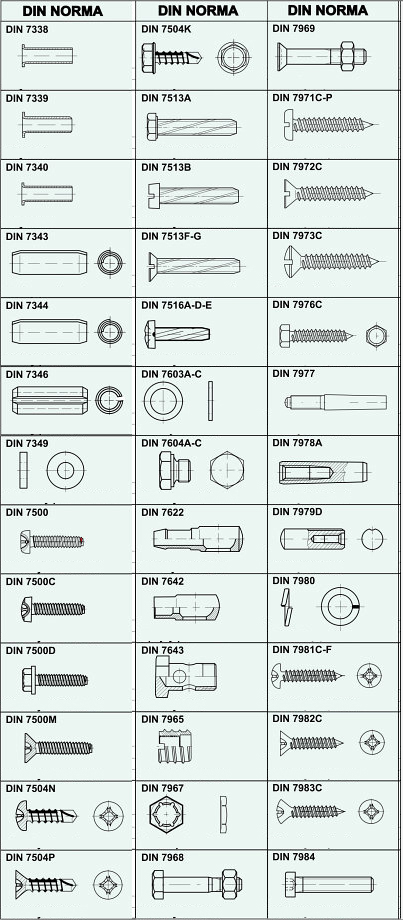 | DIN NORMA | DIN NORMA | DIN NORMA |
|---|---|---|
| DIN 7338 | DIN 7504K | DIN 7969 |
| DIN 7339 | DIN 7513A | DIN 7971C-P |
| DIN 7340 | DIN 7513B | DIN 7972C |
| DIN 7343 | DIN 7513F-G | DIN 7973C |
| DIN 7344 | DIN 7516A-D-E | DIN 7976C |
| DIN 7346 | DIN 7603A-C | DIN 7977 |
| DIN 7349 | DIN 7604A-C | DIN 7978A |
| DIN 7500 | DIN 7622 | DIN 7979D |
| DIN 7500C | DIN 7642 | DIN 7980 |
| DIN 7500D | DIN 7643 | DIN 7981C-F |
| DIN 7500M | DIN 7965 | DIN 7982C |
| DIN 7504N | DIN 7967 | DIN 7983C |
| DIN 7504P | DIN 7968 | DIN 7984 |